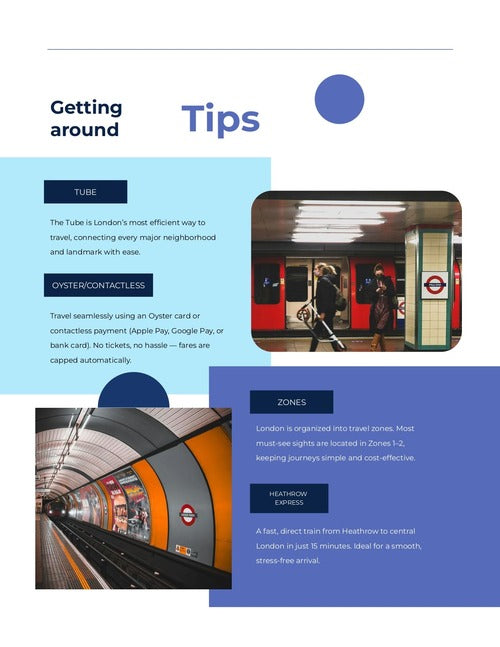 Getting around

Tips

TUBE

The Tube is London's most efficient way to travel, connecting every major neighborhood and landmark with ease.

OYSTER/CONTACTLESS

Travel seamlessly using an Oyster card or contactless payment (Apple Pay, Google Pay, or bank card). No tickets, no hassle — fares are capped automatically.

ZONES

London is organized into travel zones. Most must-see sights are located in Zones 1–2, keeping journeys simple and cost-effective.

HEATHROW EXPRESS

A fast, direct train from Heathrow to central London in just 15 minutes. Ideal for a smooth, stress-free arrival.